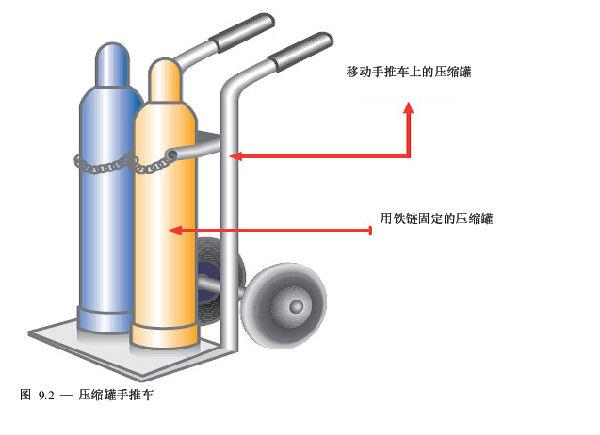 移动手推车上的压缩罐

用铁链固定的压缩罐

图 9.2 — 压缩罐手推车